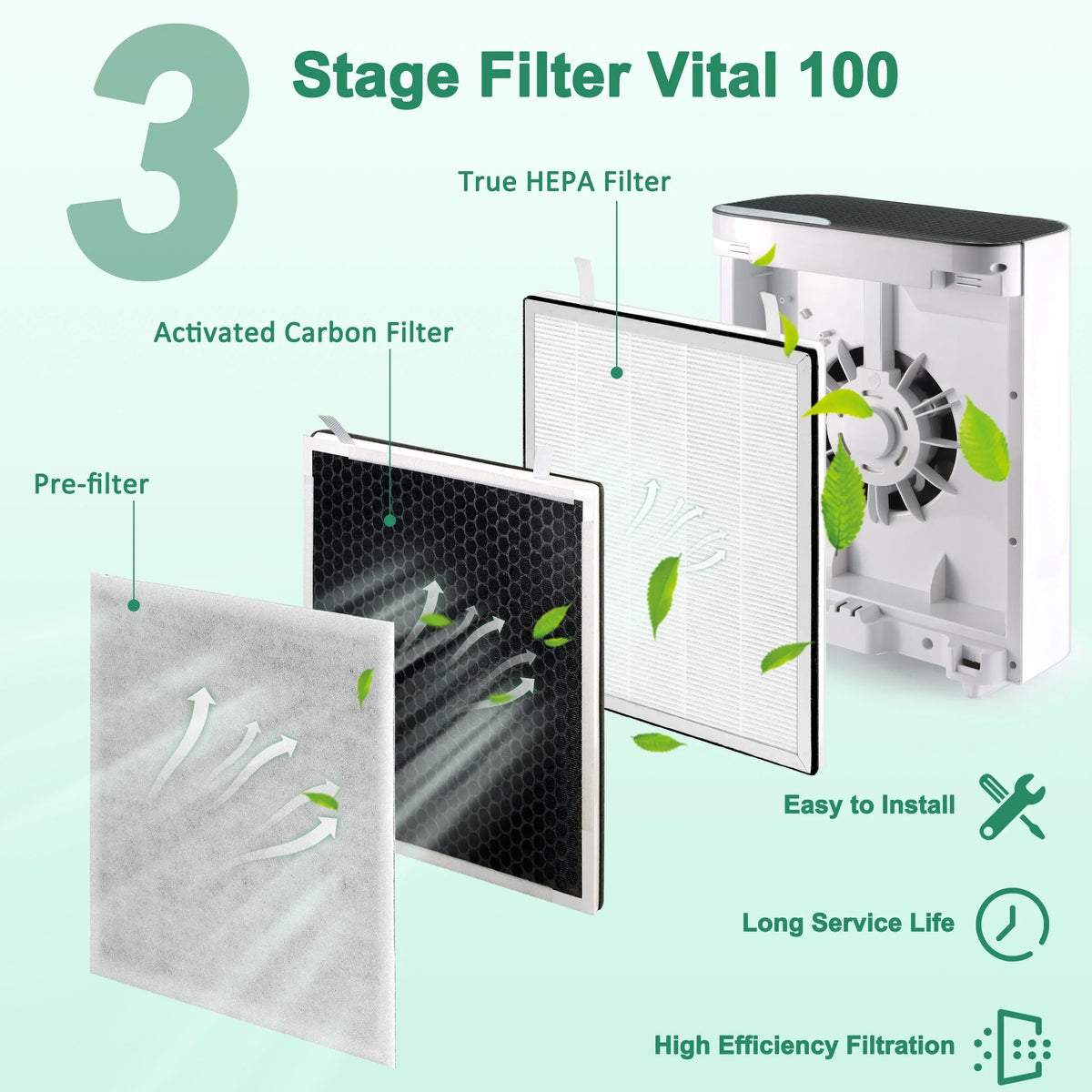 3 Stage Filter Vital 100

True HEPA Filter

Activated Carbon Filter

Pre-filter

Easy to Install

Long Service Life

High Efficiency Filtration